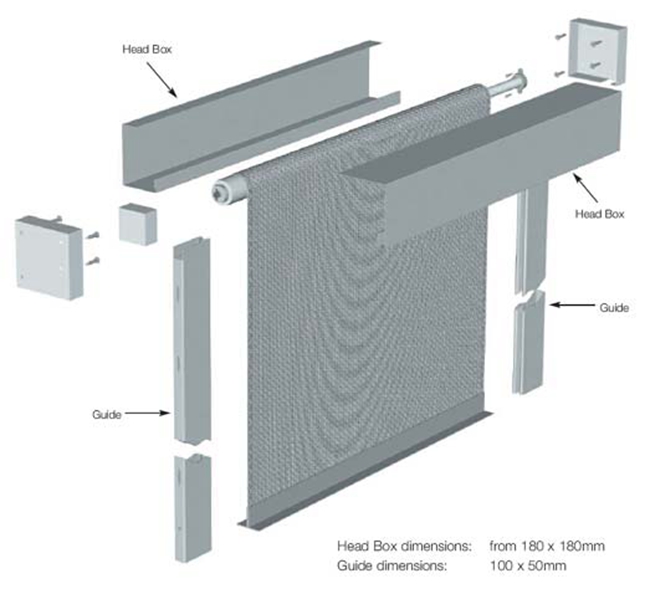 Head Box

Head Box

Guide

Guide

Head Box dimensions: from 180 x 180mm
Guide dimensions: 100 x 50mm